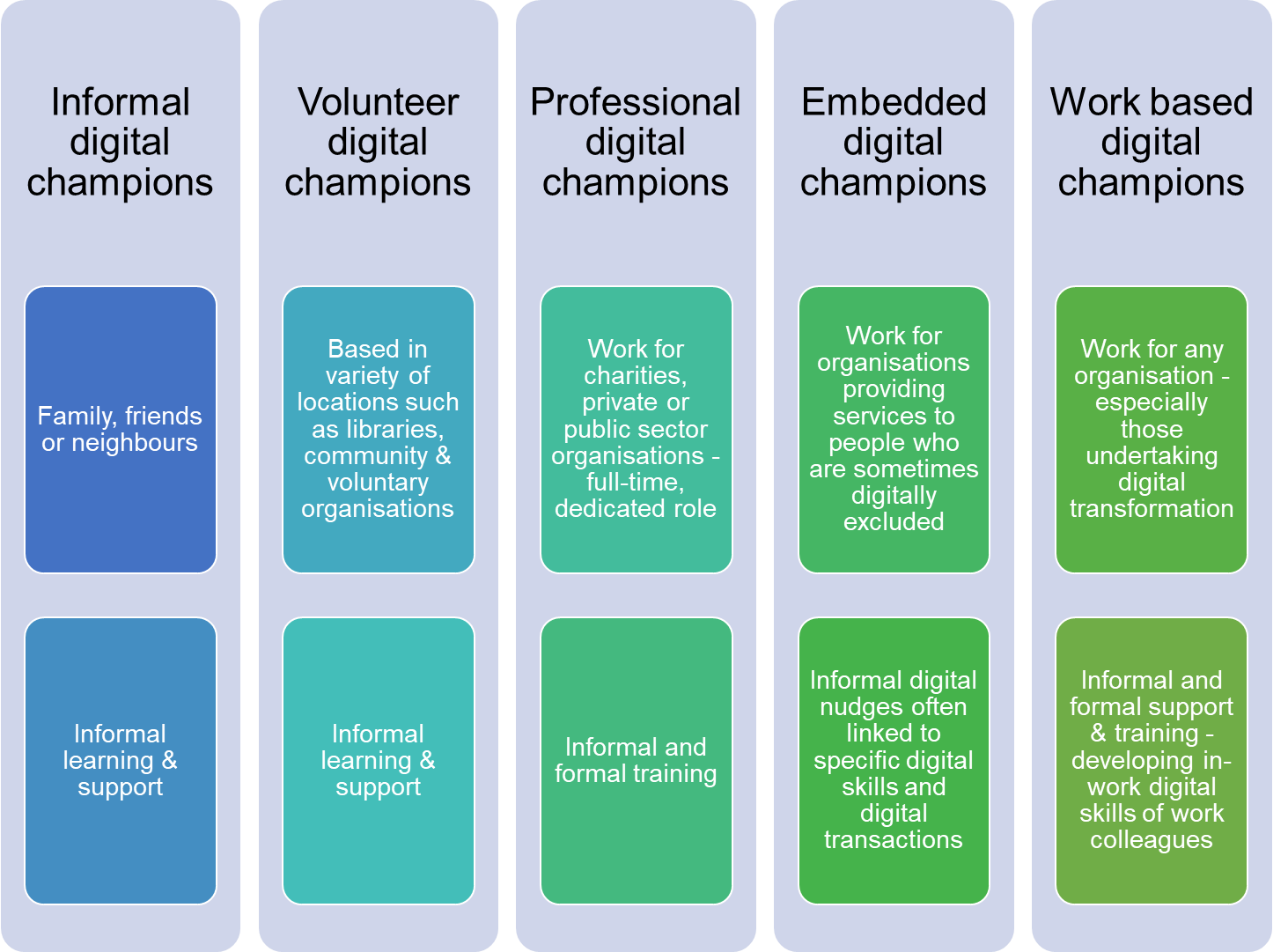 Informal digital champions

Family, friends or neighbours

Informal learning & support

Volunteer digital champions

Based in variety of locations such as libraries, community & voluntary organisations

Informal learning & support

Professional digital champions

Work for charities, private or public sector organisations - full-time, dedicated role

Informal and formal training

Embedded digital champions

Work for organisations providing services to people who are sometimes digitally excluded

Informal digital nudges often linked to specific digital skills and digital transactions

Work based digital champions

Work for any organisation - especially those undertaking digital transformation

Informal and formal support & training - developing in-work digital skills of work colleagues